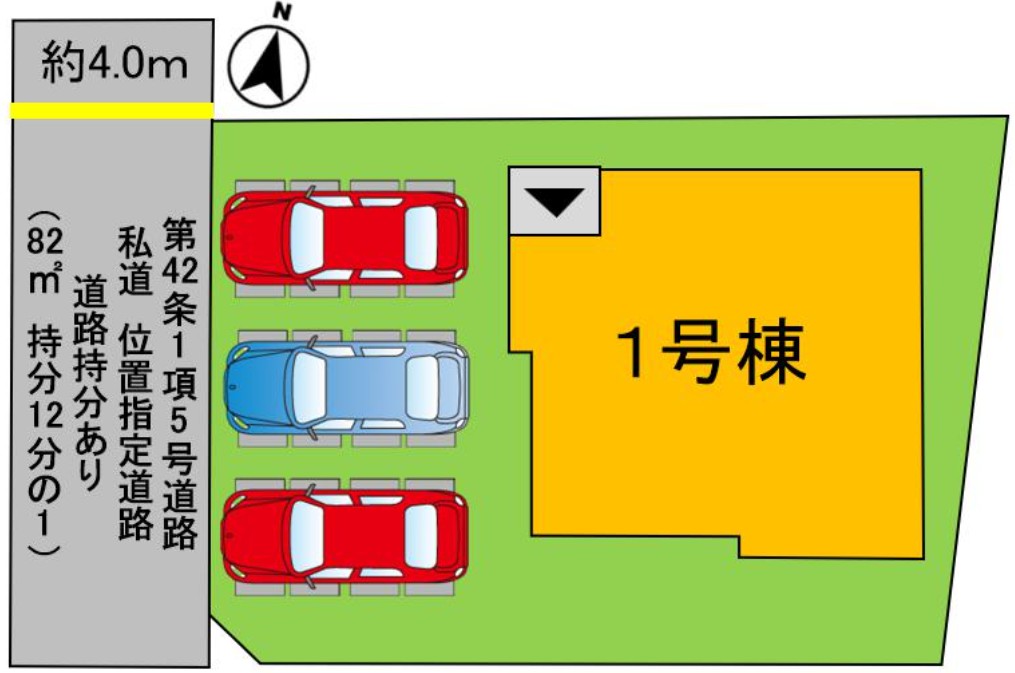 約4.0m

N

第42条1項5号道路
私道　位置指定道路
道路持分あり
（82㎡　持分12分の1）

1号棟